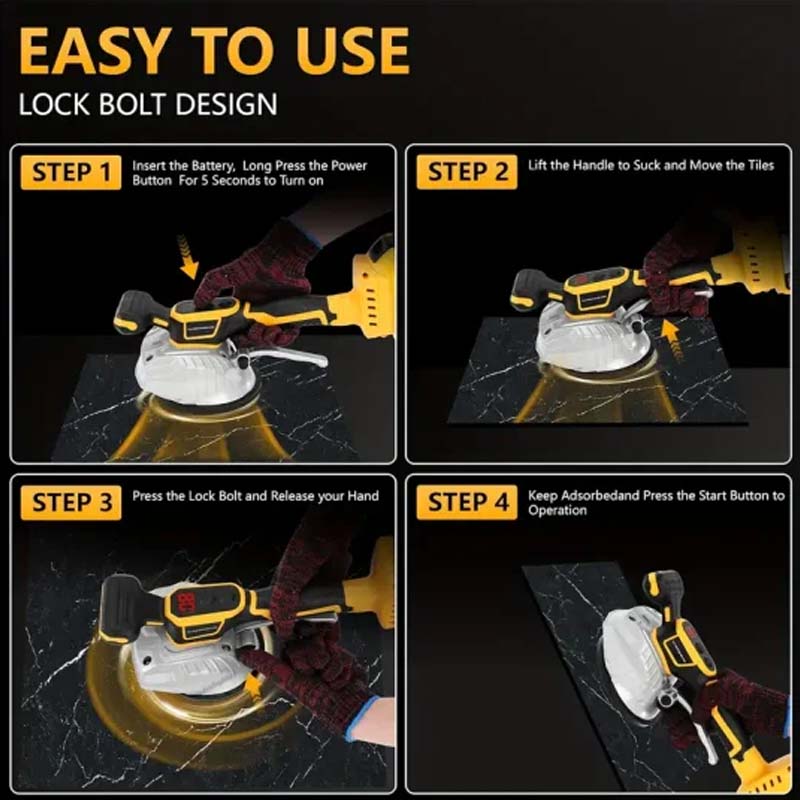 EASY TO USE
LOCK BOLT DESIGN

STEP 1 Insert the Battery, Long Press the Power Button For 5 Seconds to Turn on

STEP 2 Lift the Handle to Suck and Move the Tiles

STEP 3 Press the Lock Bolt and Release your Hand

STEP 4 Keep Adsorbedand Press the Start Button to Operation