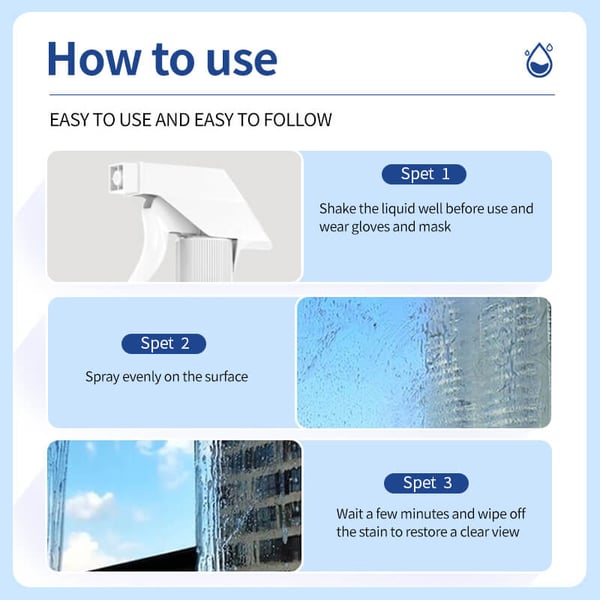 How to use

EASY TO USE AND EASY TO FOLLOW

Spet 1

Shake the liquid well before use and wear gloves and mask

Spet 2

Spray evenly on the surface

Spet 3

Wait a few minutes and wipe off the stain to restore a clear view