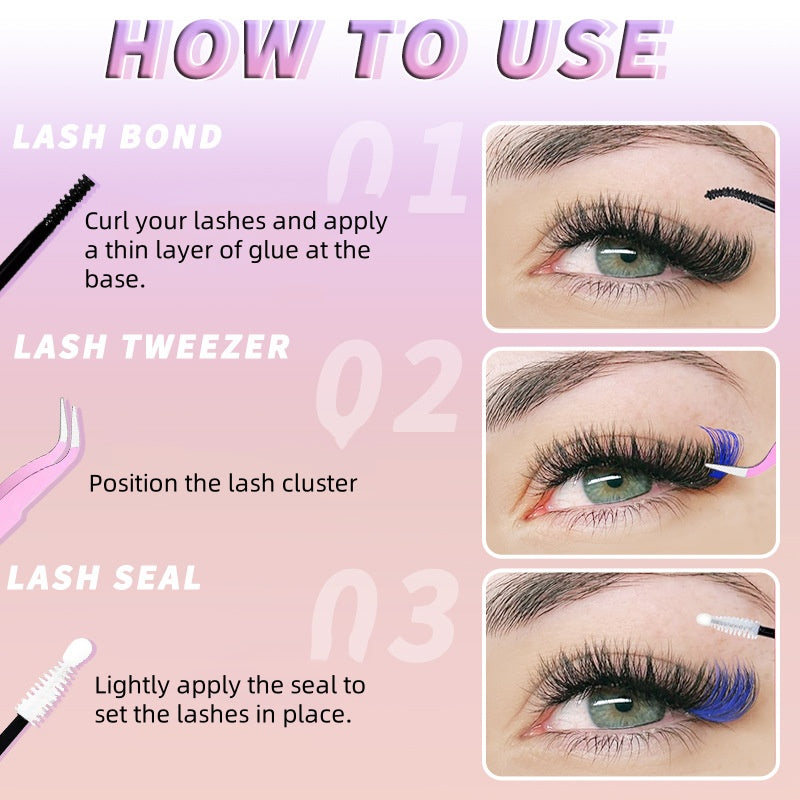 HOW TO USE

LASH BOND

01

Curl your lashes and apply a thin layer of glue at the base.

LASH TWEEZER

02

Position the lash cluster

LASH SEAL

03

Lightly apply the seal to set the lashes in place.