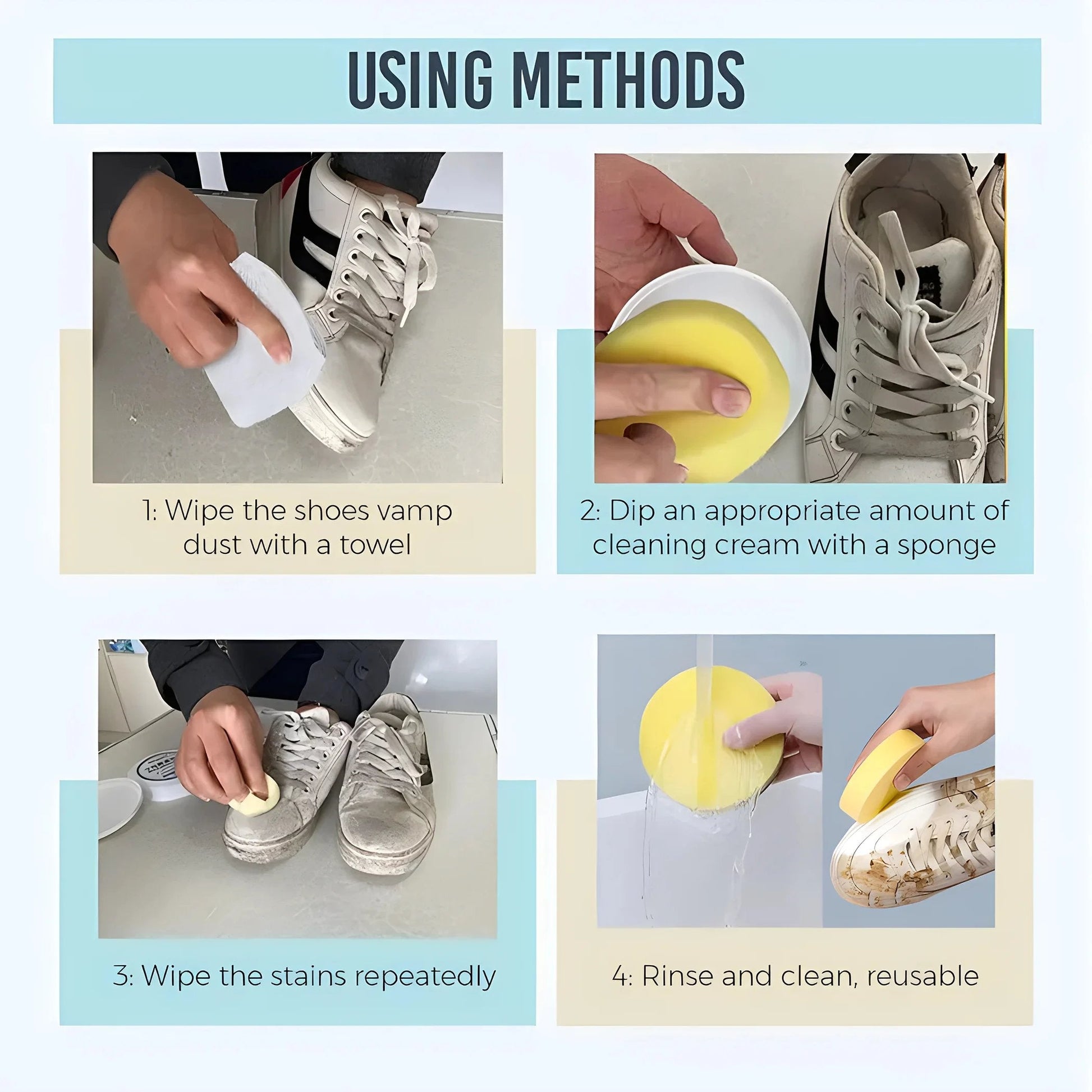 USING METHODS

1: Wipe the shoes vamp dust with a towel

2: Dip an appropriate amount of cleaning cream with a sponge

3: Wipe the stains repeatedly

4: Rinse and clean, reusable